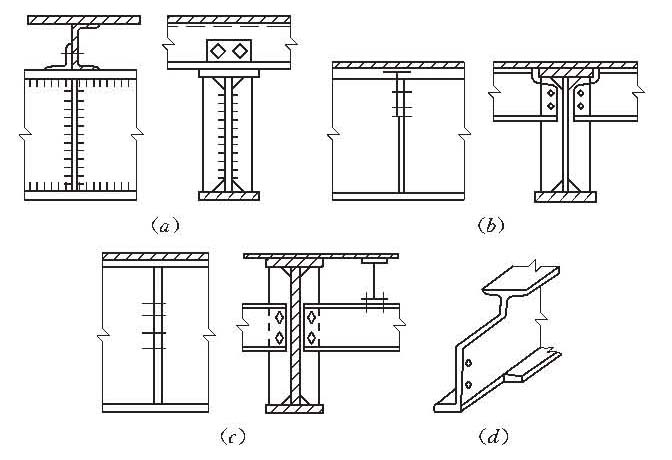 (a)

(b)

(c)

(d)